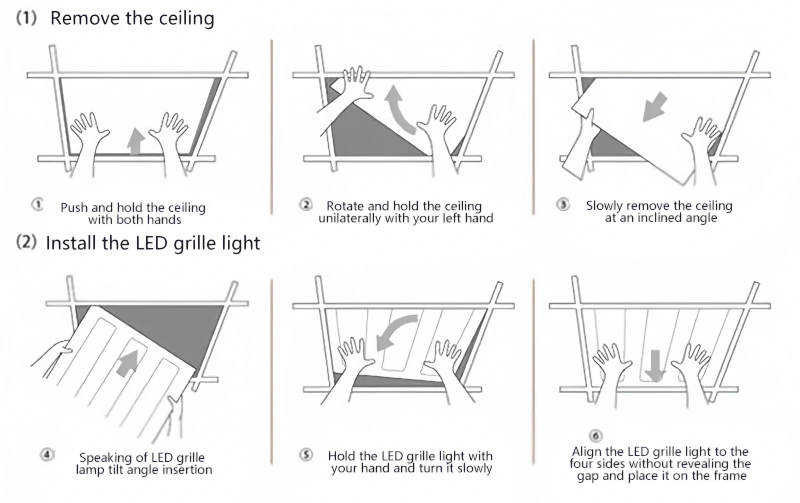 (1) Remove the ceiling

① Push and hold the ceiling with both hands

② Rotate and hold the ceiling unilaterally with your left hand

③ Slowly remove the ceiling at an inclined angle

(2) Install the LED grille light

④ Speaking of LED grille lamp tilt angle insertion

⑤ Hold the LED grille light with your hand and turn it slowly

⑥ Align the LED grille light to the four sides without revealing the gap and place it on the frame