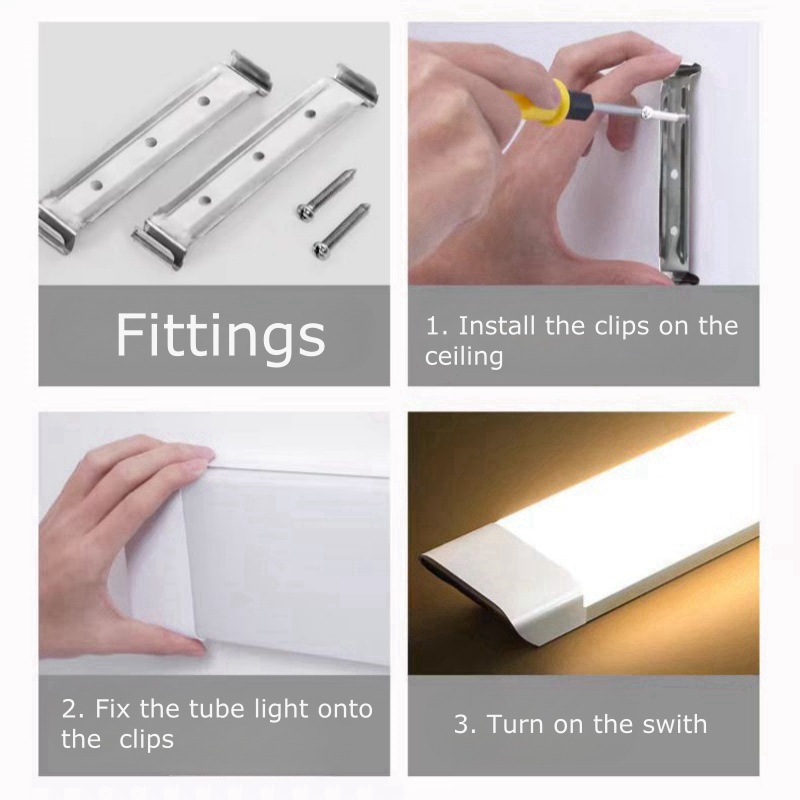 Fittings

1. Install the clips on the ceiling

2. Fix the tube light onto the clips

3. Turn on the swith